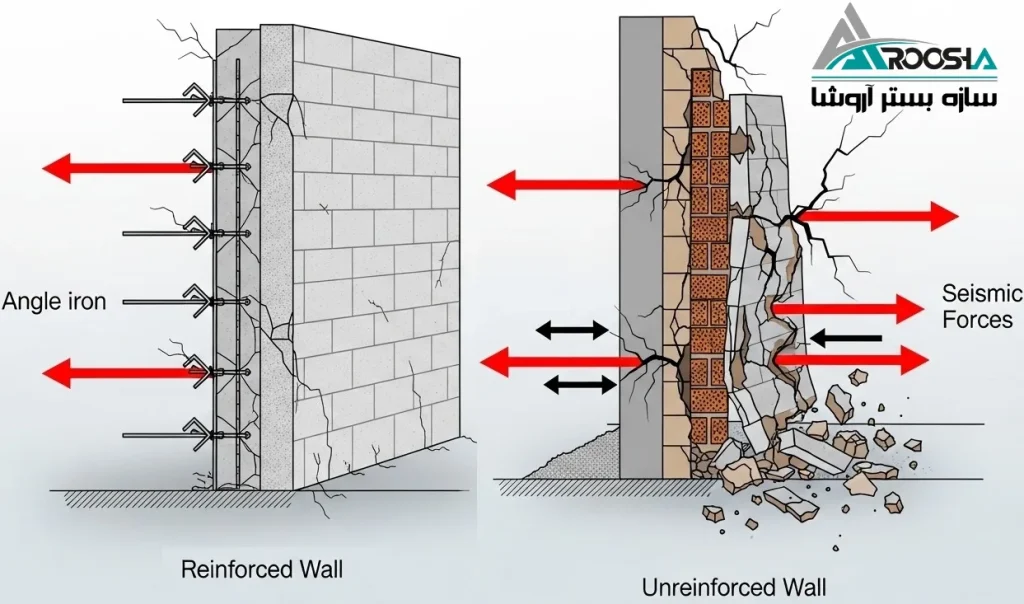 AROOSHA
سازه بستر آروشا

Angle iron

Seismic Forces

Reinforced Wall

Unreinforced Wall